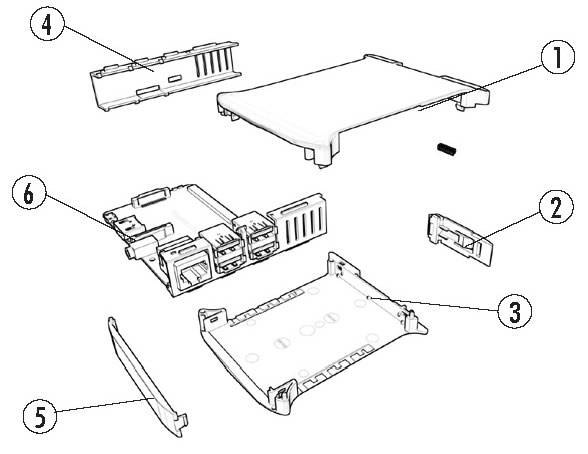 4
1
6
2
3
5